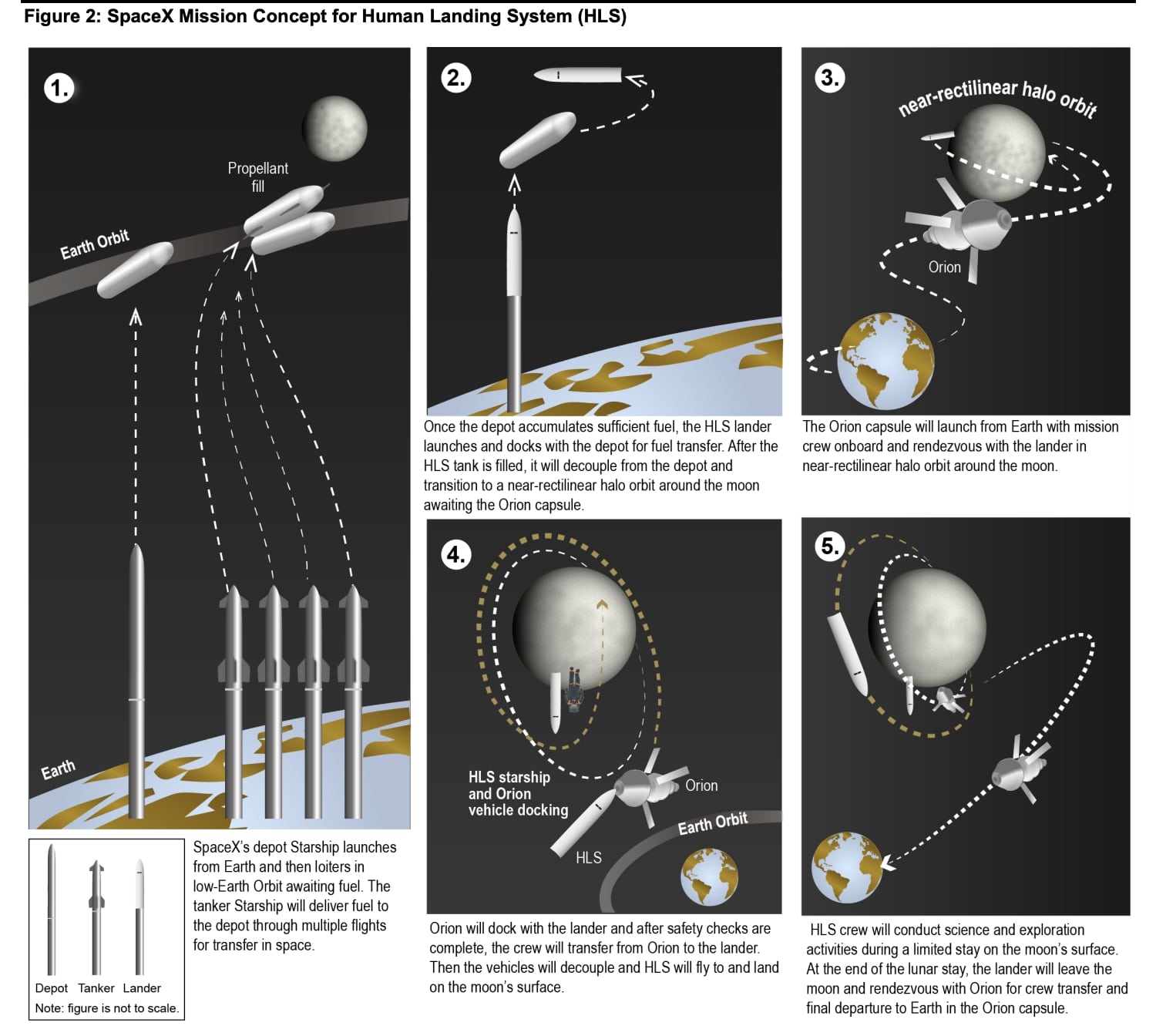 Figure 2: SpaceX Mission Concept for Human Landing System (HLS)

1.

Propellant fill

Earth Orbit

Earth

Depot Tanker Lander

Note: figure is not to scale.

SpaceX's depot Starship launches from Earth and then loiters in low-Earth Orbit awaiting fuel. The tanker Starship will deliver fuel to the depot through multiple flights for transfer in space.

2.

Once the depot accumulates sufficient fuel, the HLS lander launches and docks with the depot for fuel transfer. After the HLS tank is filled, it will decouple from the depot and transition to a near-rectilinear halo orbit around the moon awaiting the Orion capsule.

3.

near-rectilinear halo orbit

Orion

The Orion capsule will launch from Earth with mission crew onboard and rendezvous with the lander in near-rectilinear halo orbit around the moon.

4.

HLS starship and Orion vehicle docking

Orion

HLS

Earth Orbit

Orion will dock with the lander and after safety checks are complete, the crew will transfer from Orion to the lander. Then the vehicles will decouple and HLS will fly to and land on the moon's surface.

5.

HLS crew will conduct science and exploration activities during a limited stay on the moon's surface. At the end of the lunar stay, the lander will leave the moon and rendezvous with Orion for crew transfer and final departure to Earth in the Orion capsule.