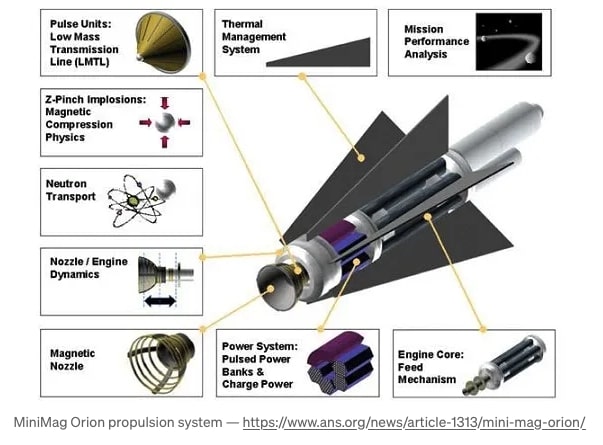 Pulse Units: Low Mass Transmission Line (LMTL)

Thermal Management System

Mission Performance Analysis

Z-Pinch Implosions: Magnetic Compression Physics

Neutron Transport

Nozzle / Engine Dynamics

Magnetic Nozzle

Power System: Pulsed Power Banks & Charge Power

Engine Core: Feed Mechanism

MiniMag Orion propulsion system — https://www.ans.org/news/article-1313/mini-mag-orion/