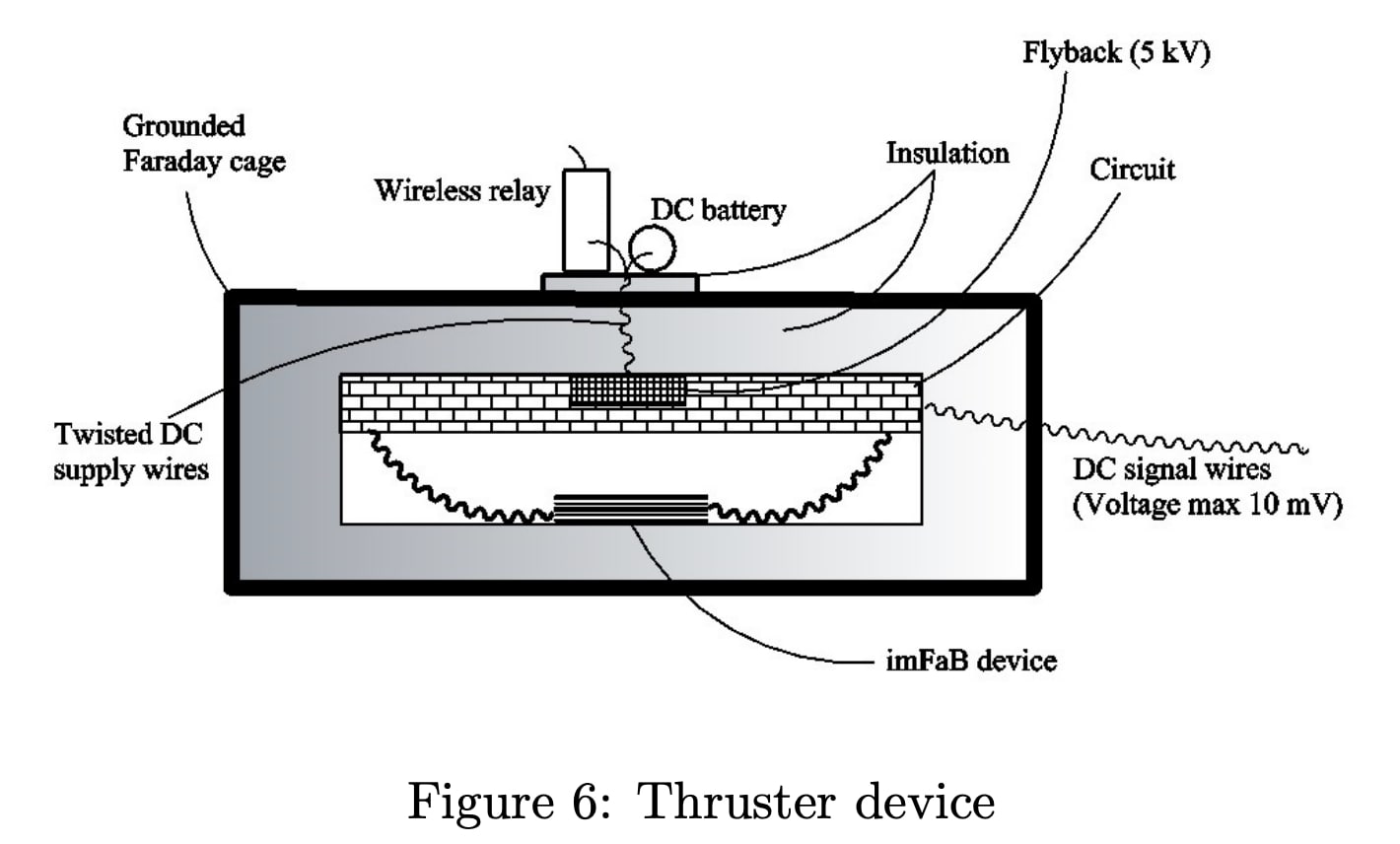 Flyback (5 kV)

Grounded
Faraday cage

Insulation

Circuit

Wireless relay

DC battery

Twisted DC
supply wires

DC signal wires
(Voltage max 10 mV)

imFaB device

Figure 6: Thruster device