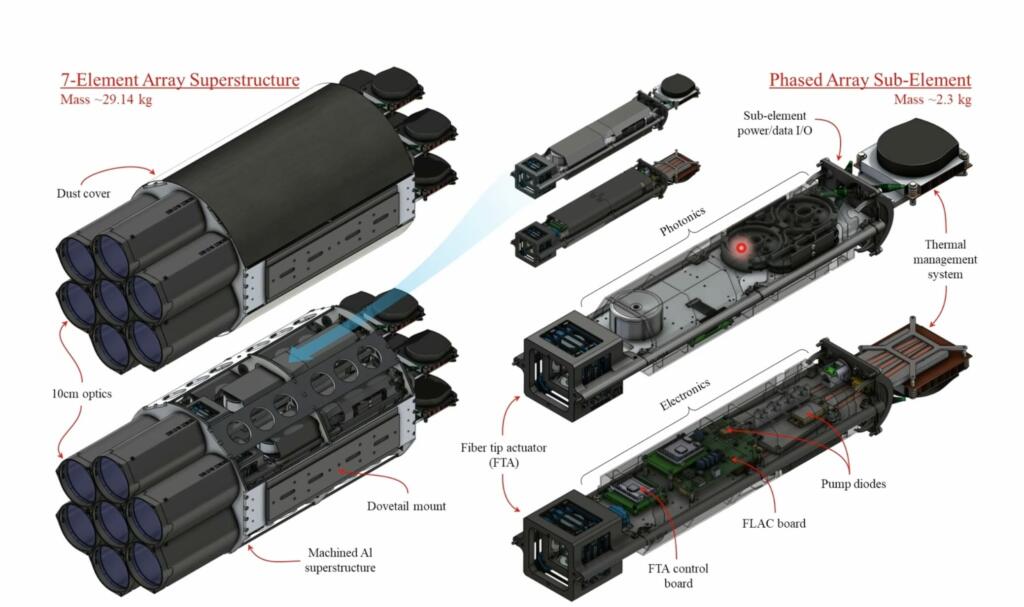 7-Element Array Superstructure
Mass ~29.14 kg

Dust cover

10cm optics

Dovetail mount

Machined Al superstructure

Phased Array Sub-Element
Mass ~2.3 kg

Sub-element power/data I/O

Photonics

Thermal management system

Electronics

Fiber tip actuator (FTA)

Pump diodes

FLAC board

FTA control board