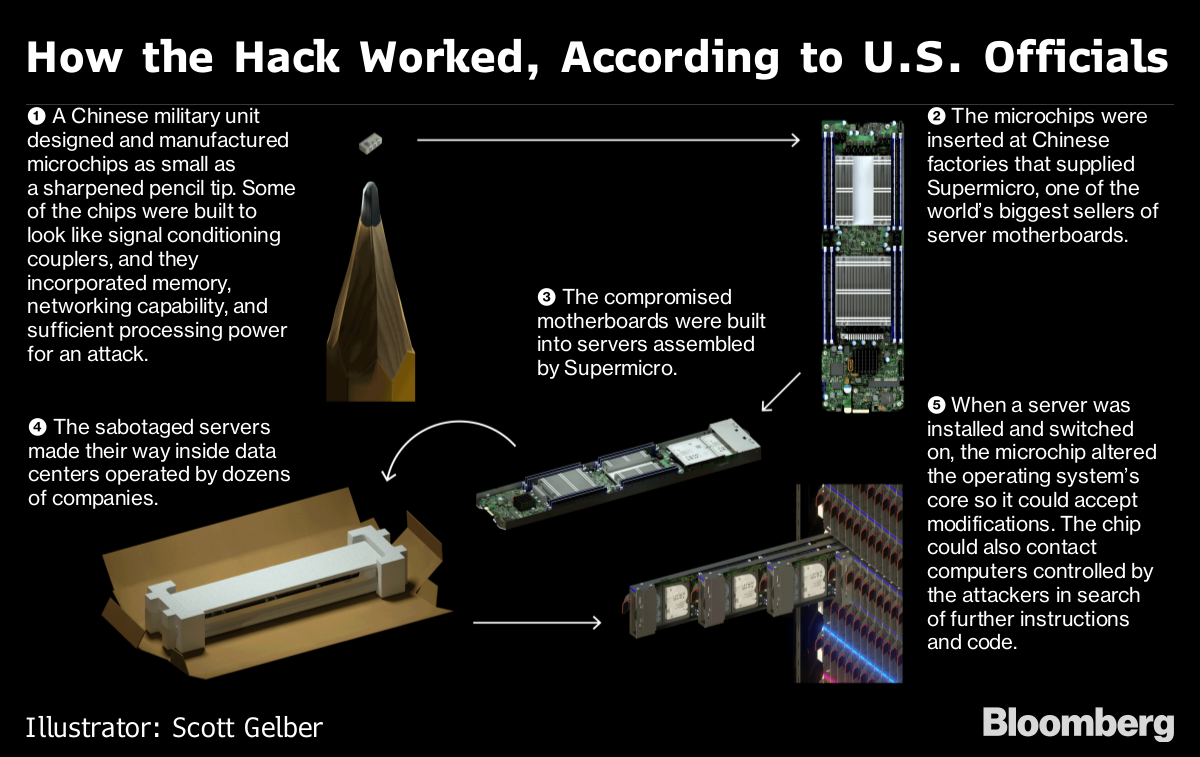 How the Hack Worked, According to U.S. Officials

❶ A Chinese military unit designed and manufactured microchips as small as a sharpened pencil tip. Some of the chips were built to look like signal conditioning couplers, and they incorporated memory, networking capability, and sufficient processing power for an attack.

❷ The microchips were inserted at Chinese factories that supplied Supermicro, one of the world's biggest sellers of server motherboards.

❸ The compromised motherboards were built into servers assembled by Supermicro.

❹ The sabotaged servers made their way inside data centers operated by dozens of companies.

❺ When a server was installed and switched on, the microchip altered the operating system's core so it could accept modifications. The chip could also contact computers controlled by the attackers in search of further instructions and code.

Illustrator: Scott Gelber

Bloomberg