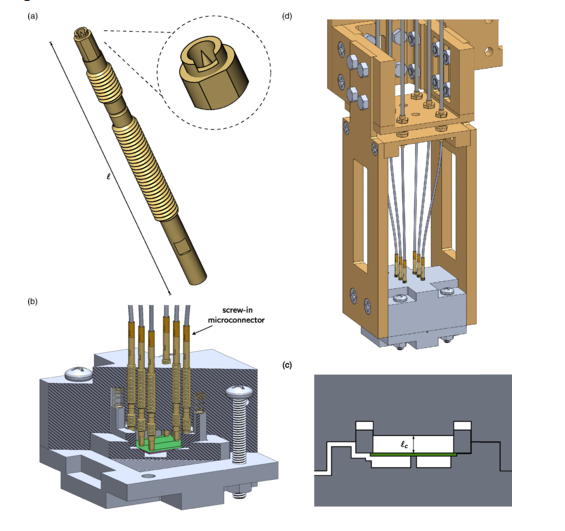 (a)

$\ell$

(d)

(b)

screw-in microconnector

(c)

$\ell_c$