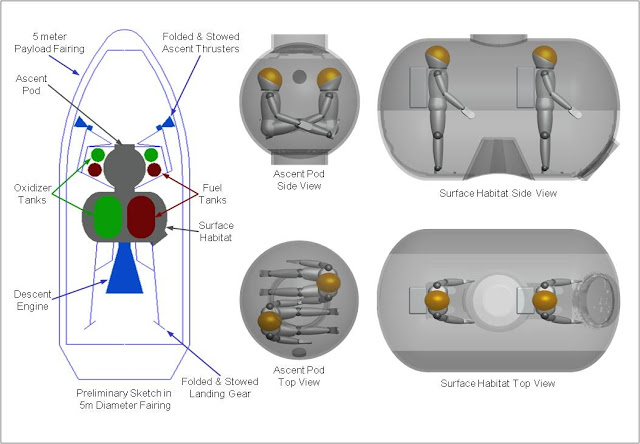 5 meter
Payload Fairing

Folded & Stowed
Ascent Thrusters

Ascent
Pod

Oxidizer
Tanks

Fuel
Tanks

Surface
Habitat

Descent
Engine

Folded & Stowed
Landing Gear

Preliminary Sketch in
5m Diameter Fairing

Ascent Pod
Side View

Surface Habitat Side View

Ascent Pod
Top View

Surface Habitat Top View