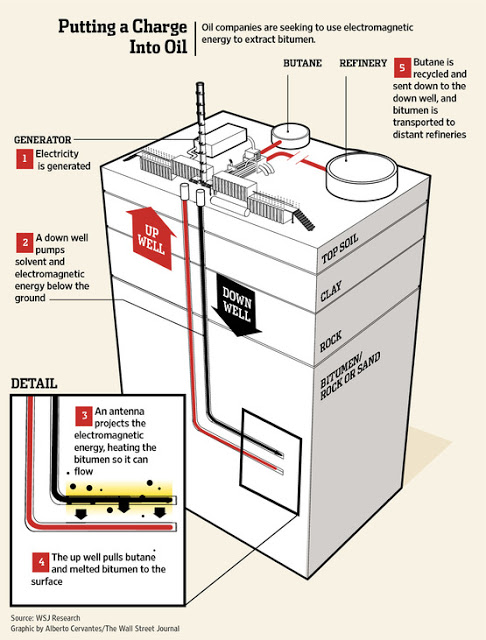 Putting a Charge Into Oil

Oil companies are seeking to use electromagnetic energy to extract bitumen.

BUTANE

REFINERY

5 Butane is recycled and sent down to the down well, and bitumen is transported to distant refineries

GENERATOR

1 Electricity is generated

2 A down well pumps solvent and electromagnetic energy below the ground

UP WELL

DOWN WELL

TOP SOIL

CLAY

ROCK

BITUMEN/ ROCK OR SAND

DETAIL

3 An antenna projects the electromagnetic energy, heating the bitumen so it can flow

4 The up well pulls butane and melted bitumen to the surface

Source: WSJ Research
Graphic by Alberto Cervantes/The Wall Street Journal